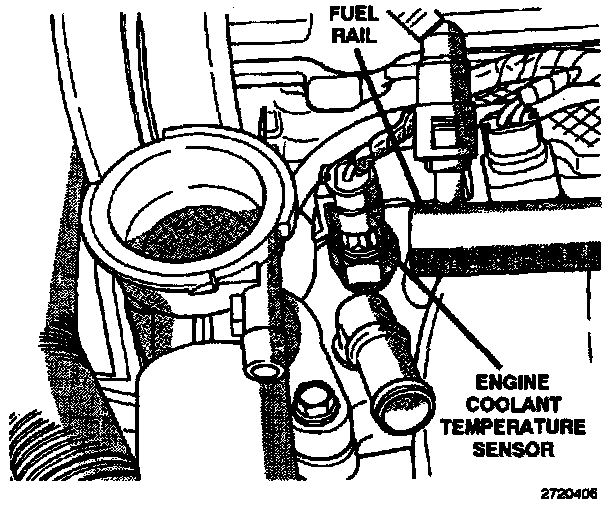 FUEL RAIL

ENGINE COOLANT TEMPERATURE SENSOR

2720406