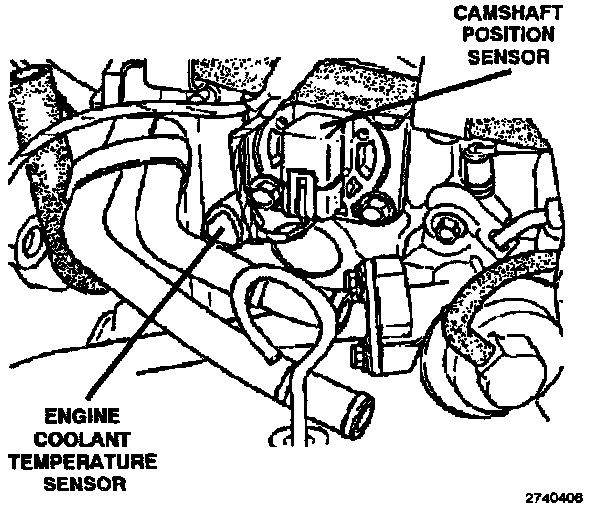 CAMSHAFT POSITION SENSOR

ENGINE COOLANT TEMPERATURE SENSOR

2740406