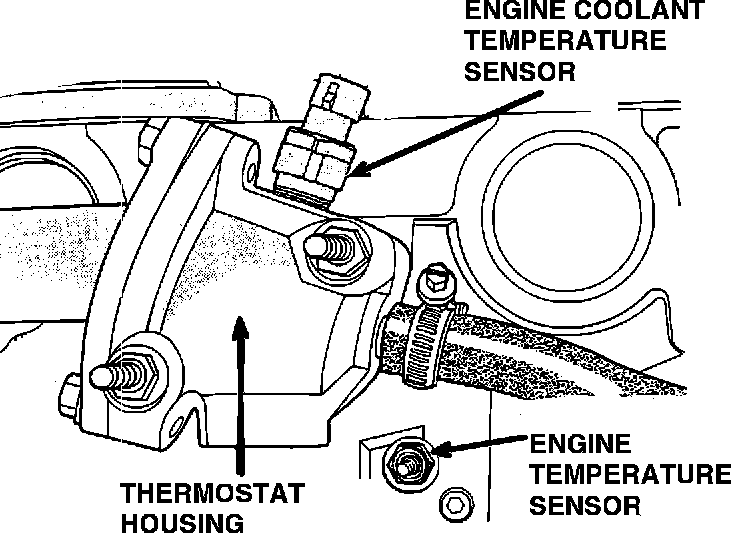 ENGINE COOLANT TEMPERATURE SENSOR

THERMOSTAT HOUSING

ENGINE TEMPERATURE SENSOR