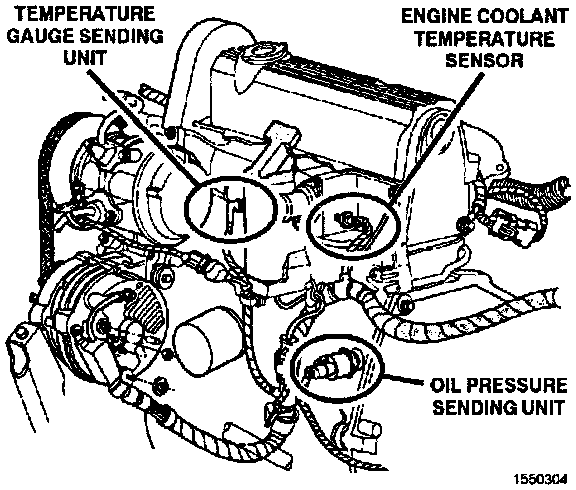 TEMPERATURE GAUGE SENDING UNIT

ENGINE COOLANT TEMPERATURE SENSOR

OIL PRESSURE SENDING UNIT

1550304