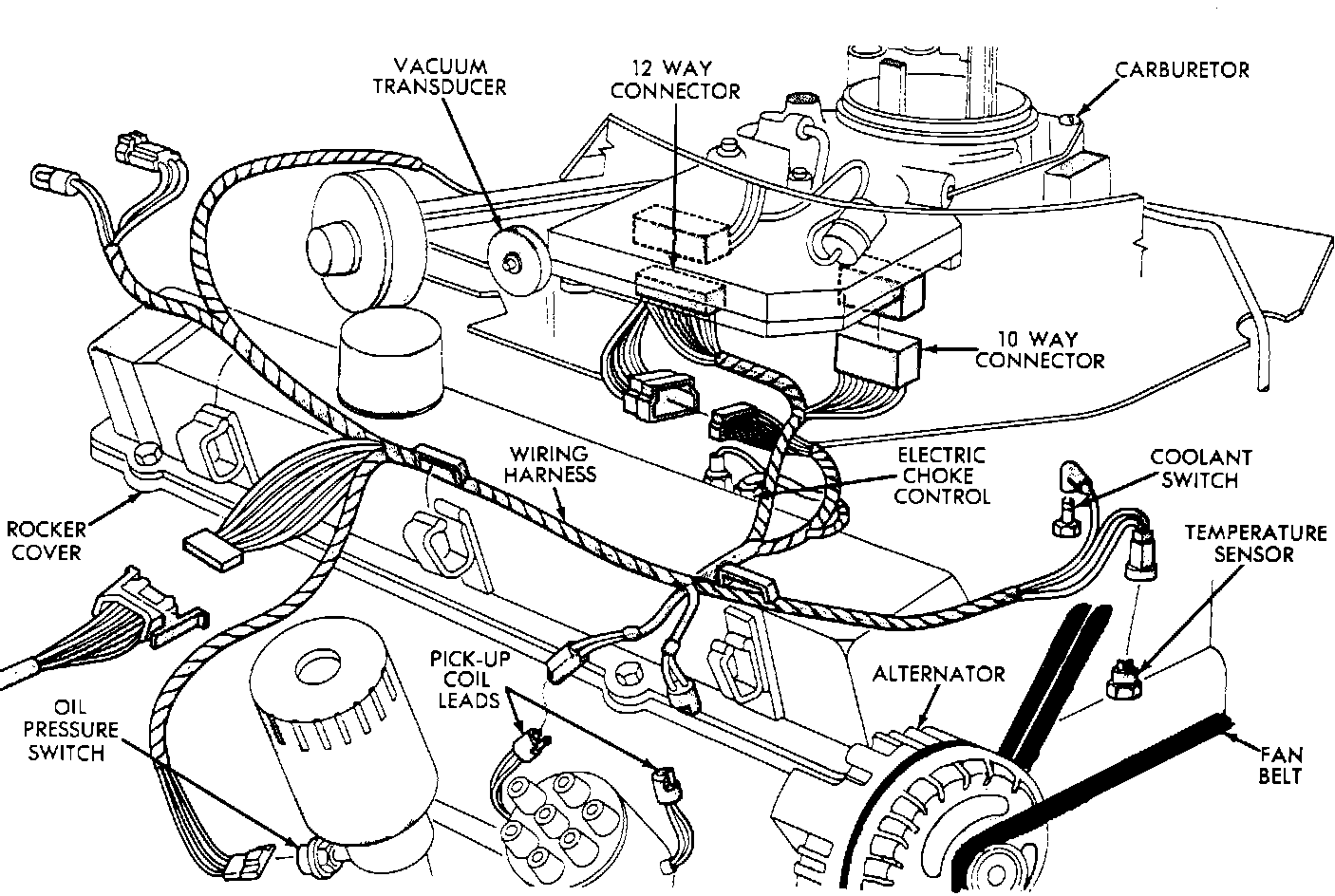 VACUUM TRANSDUCER

12 WAY CONNECTOR

CARBURETOR

10 WAY CONNECTOR

WIRING HARNESS

ELECTRIC CHOKE CONTROL

COOLANT SWITCH

TEMPERATURE SENSOR

ROCKER COVER

PICK-UP COIL LEADS

ALTERNATOR

OIL PRESSURE SWITCH

FAN BELT