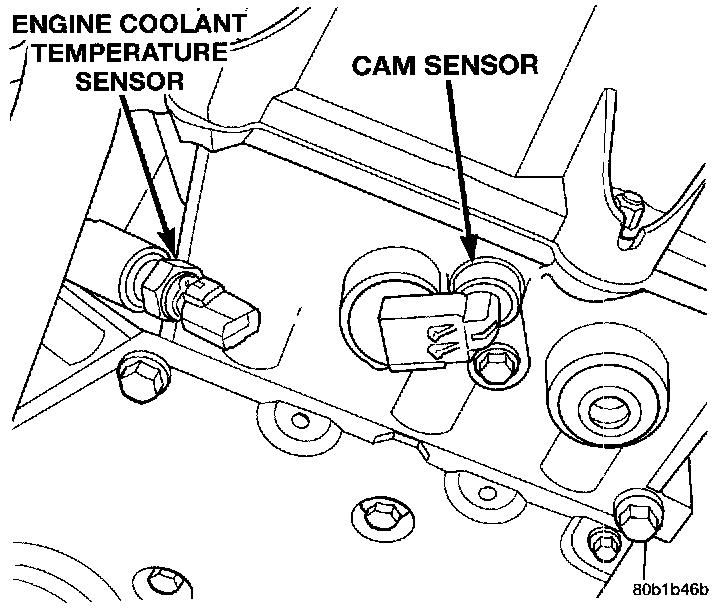 ENGINE COOLANT TEMPERATURE SENSOR

CAM SENSOR

80b1b46b