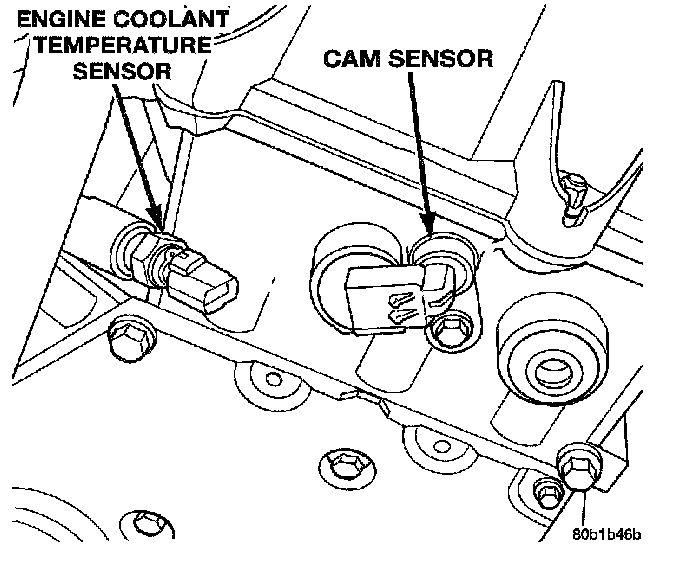 ENGINE COOLANT TEMPERATURE SENSOR

CAM SENSOR

80b1b46b