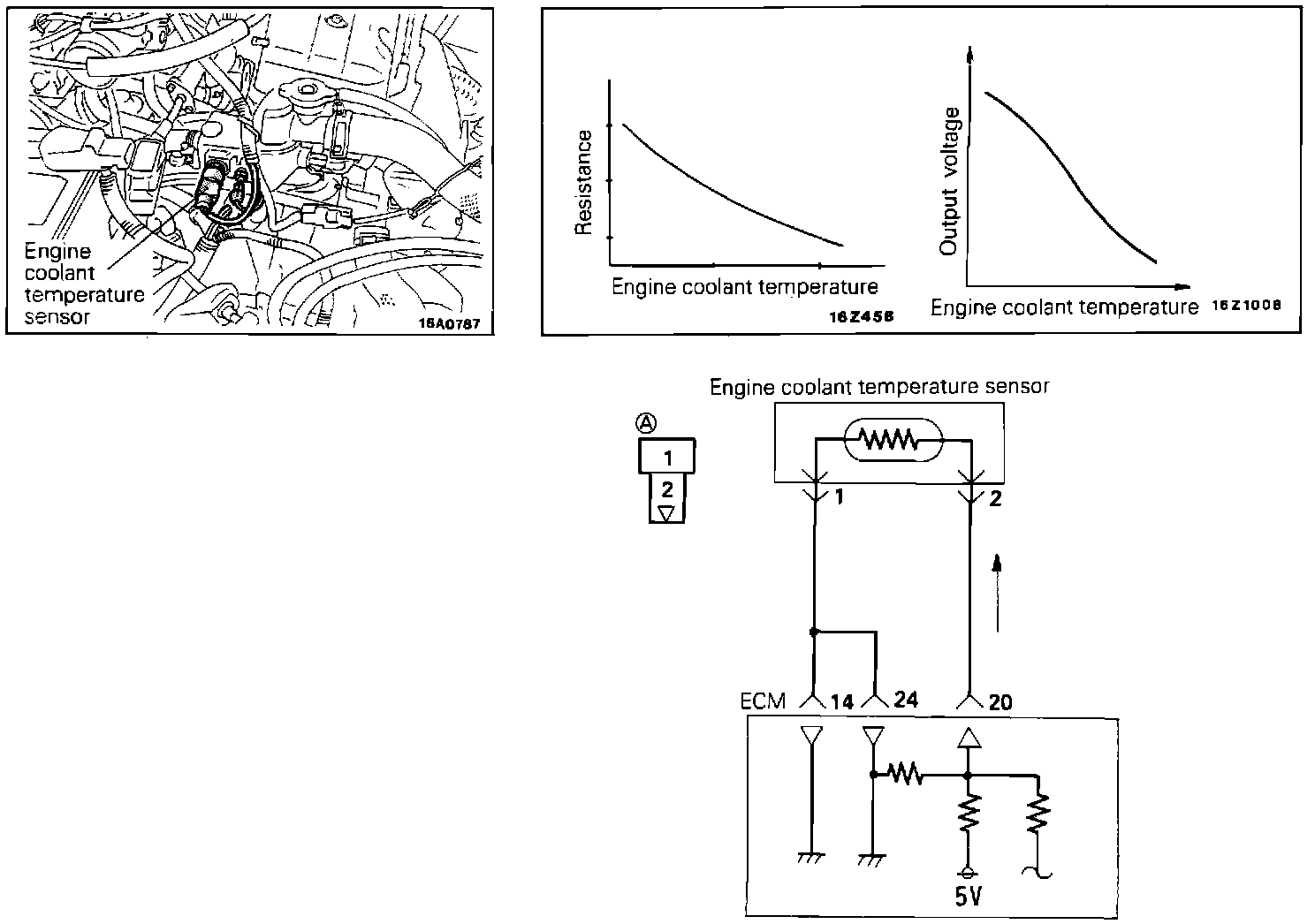 Engine coolant temperature sensor

16A0787

Resistance

Engine coolant temperature

16Z456

Output voltage

Engine coolant temperature

16Z1008

Engine coolant temperature sensor

Ⓐ

1

2

1

2

ECM

14

24

20

5V