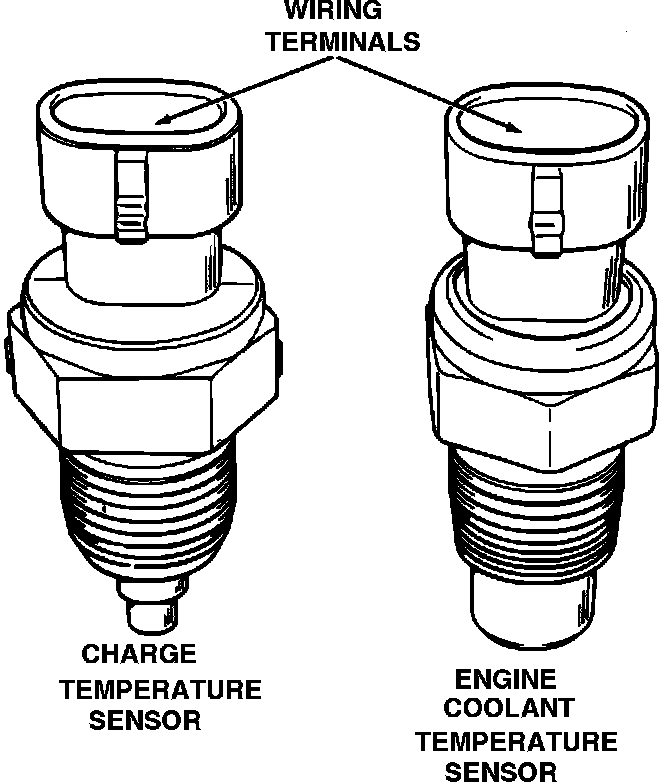 WIRING TERMINALS

CHARGE TEMPERATURE SENSOR

ENGINE COOLANT TEMPERATURE SENSOR