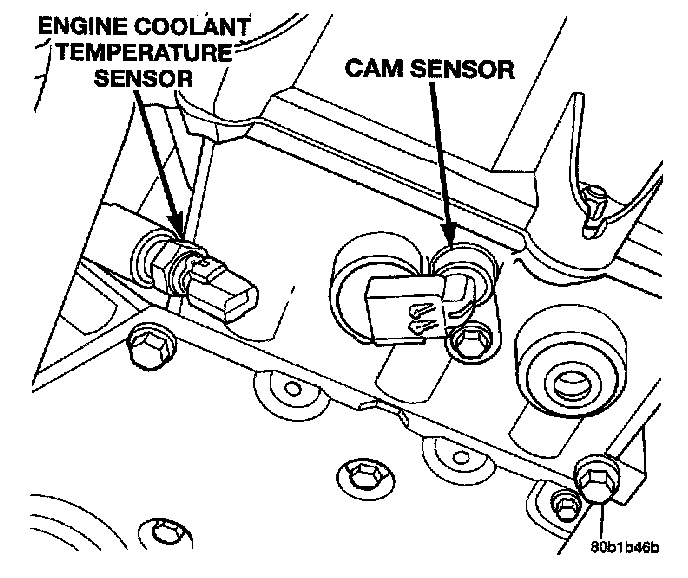 ENGINE COOLANT TEMPERATURE SENSOR

CAM SENSOR

80b1b46b