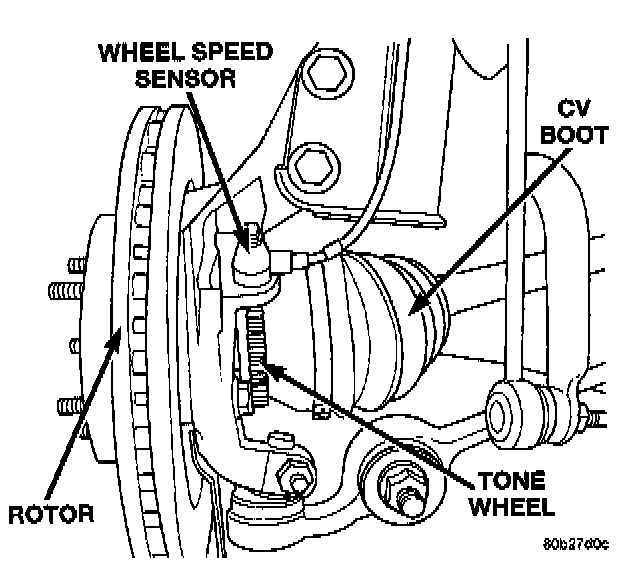 WHEEL SPEED SENSOR

CV BOOT

ROTOR

TONE WHEEL

80b2740c