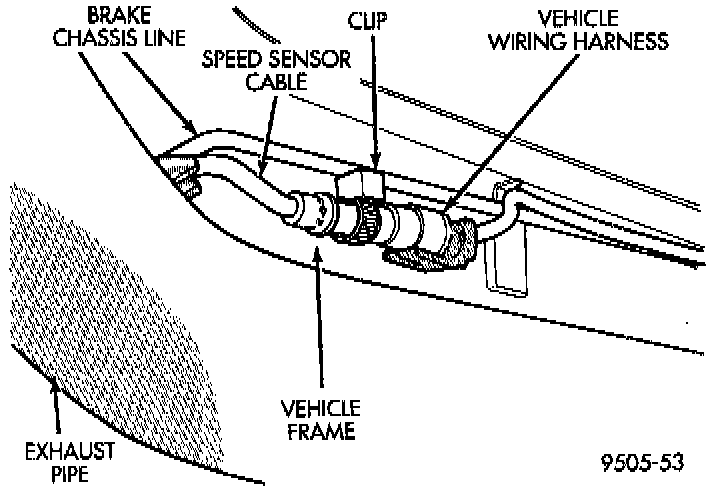 BRAKE CHASSIS LINE

SPEED SENSOR CABLE

CLIP

VEHICLE WIRING HARNESS

VEHICLE FRAME

EXHAUST PIPE

9505-53