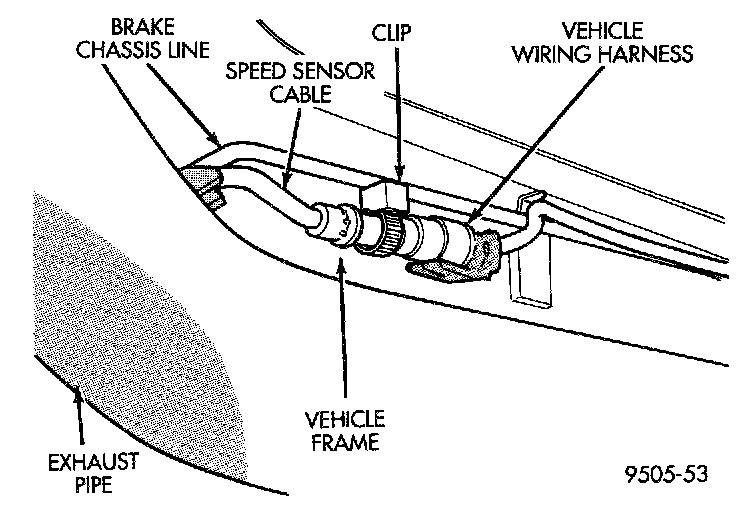 BRAKE CHASSIS LINE

SPEED SENSOR CABLE

CLIP

VEHICLE WIRING HARNESS

VEHICLE FRAME

EXHAUST PIPE

9505-53