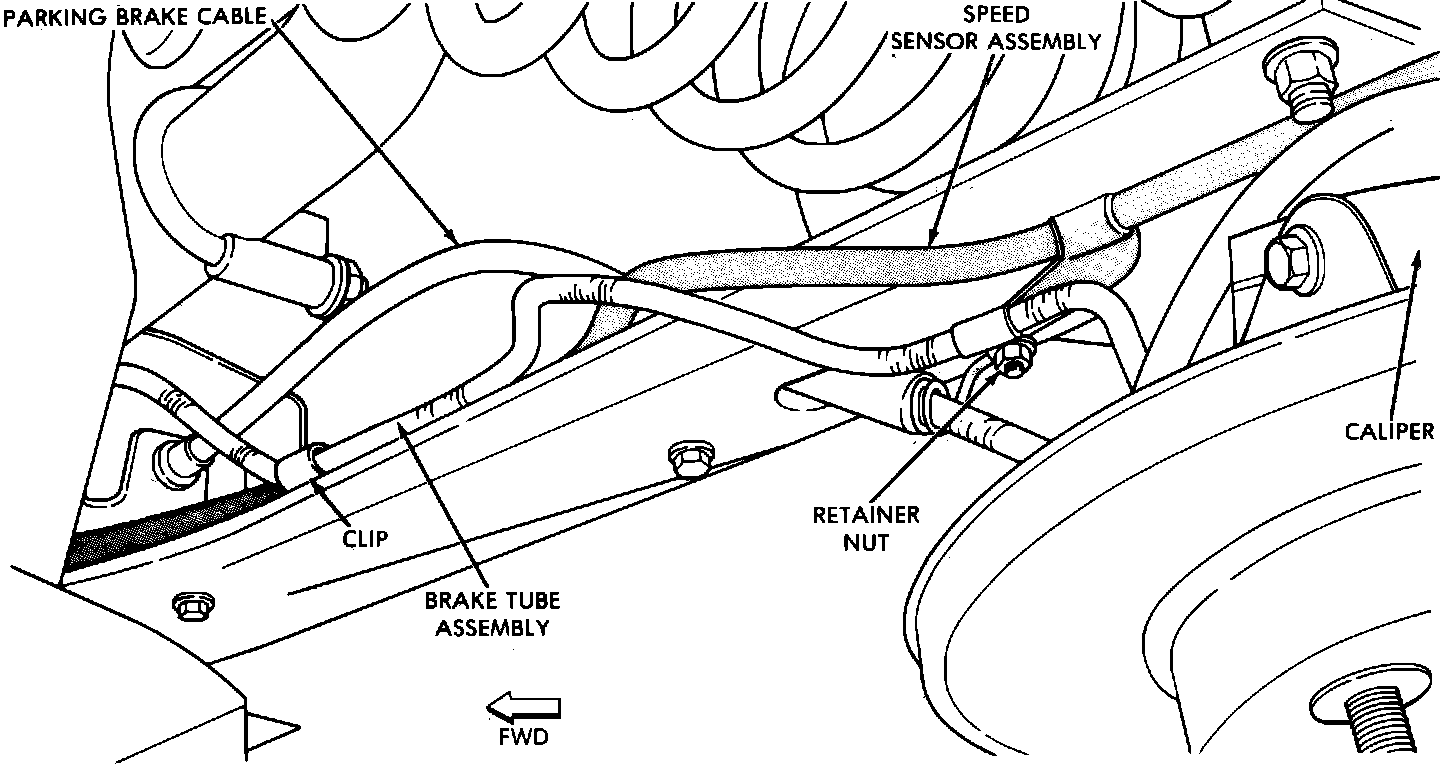 PARKING BRAKE CABLE

SPEED SENSOR ASSEMBLY

CALIPER

RETAINER NUT

CLIP

BRAKE TUBE ASSEMBLY

FWD