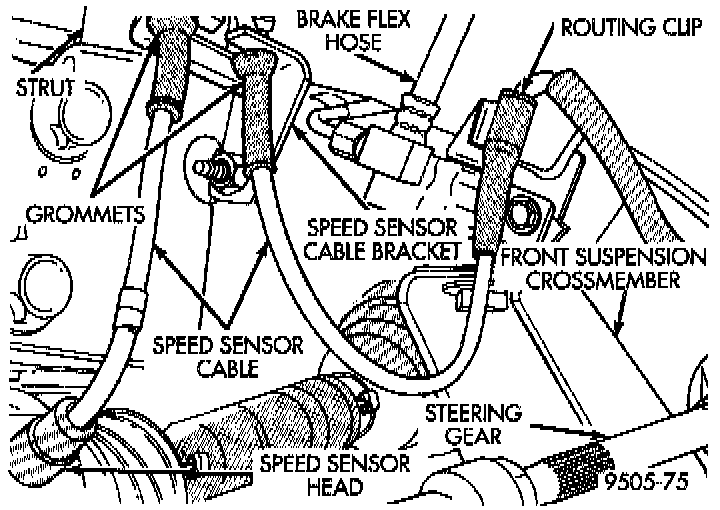 BRAKE FLEX HOSE

ROUTING CLIP

STRUT

GROMMETS

SPEED SENSOR CABLE BRACKET

FRONT SUSPENSION CROSSMEMBER

SPEED SENSOR CABLE

STEERING GEAR

SPEED SENSOR HEAD

9505-75