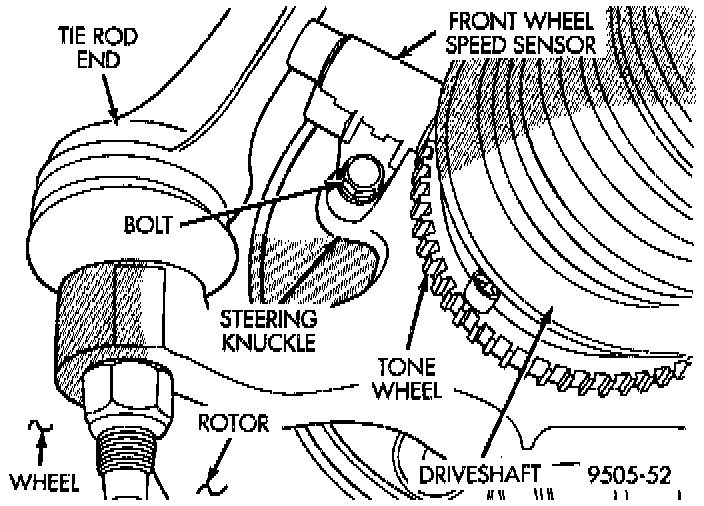 TIE ROD END

FRONT WHEEL SPEED SENSOR

BOLT

STEERING KNUCKLE

TONE WHEEL

ROTOR

WHEEL

DRIVESHAFT

9505-52