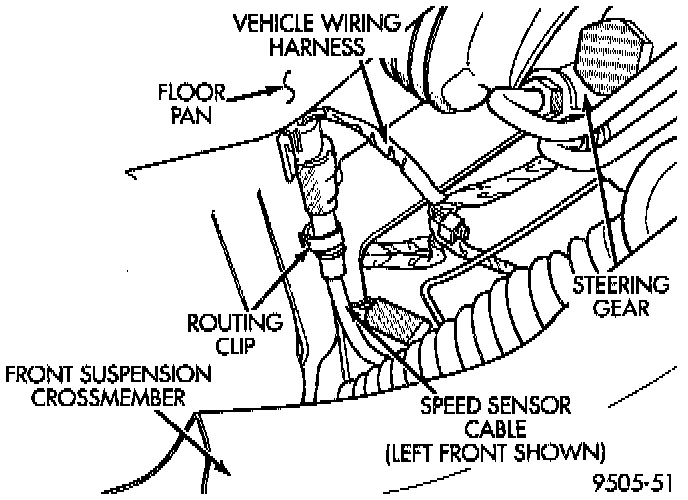 VEHICLE WIRING HARNESS

FLOOR PAN

STEERING GEAR

ROUTING CLIP

FRONT SUSPENSION CROSSMEMBER

SPEED SENSOR CABLE (LEFT FRONT SHOWN)

9505-51