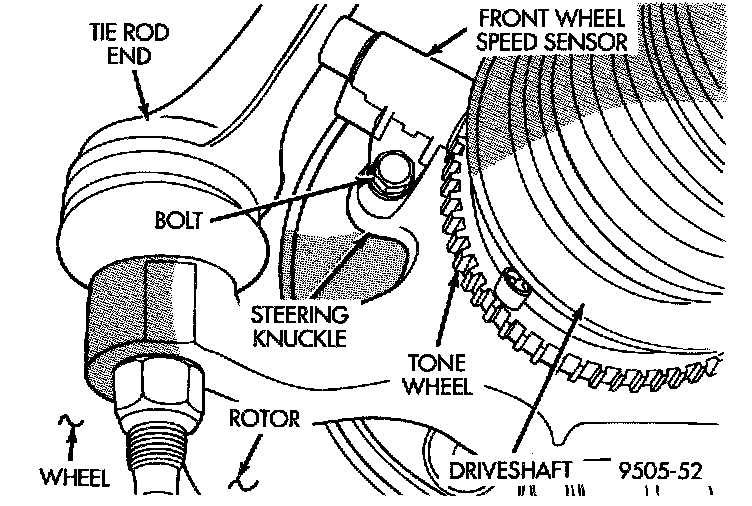 TIE ROD END

FRONT WHEEL SPEED SENSOR

BOLT

STEERING KNUCKLE

TONE WHEEL

ROTOR

WHEEL

DRIVESHAFT

9505-52