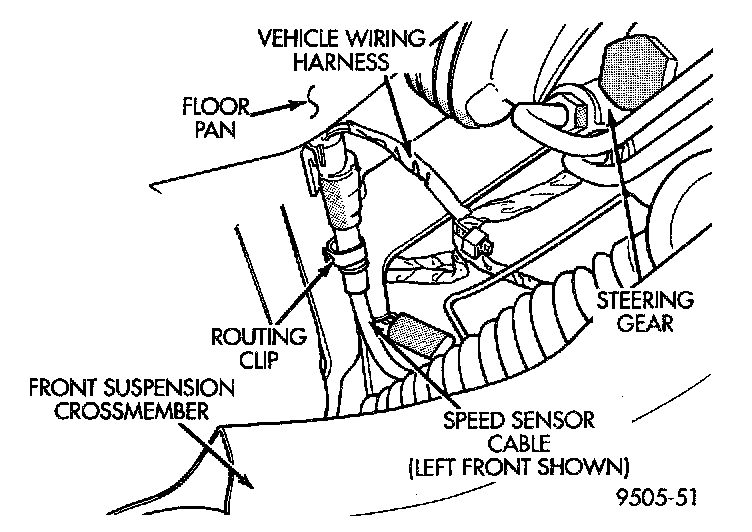 VEHICLE WIRING HARNESS

FLOOR PAN

STEERING GEAR

ROUTING CLIP

FRONT SUSPENSION CROSSMEMBER

SPEED SENSOR CABLE (LEFT FRONT SHOWN)

9505-51