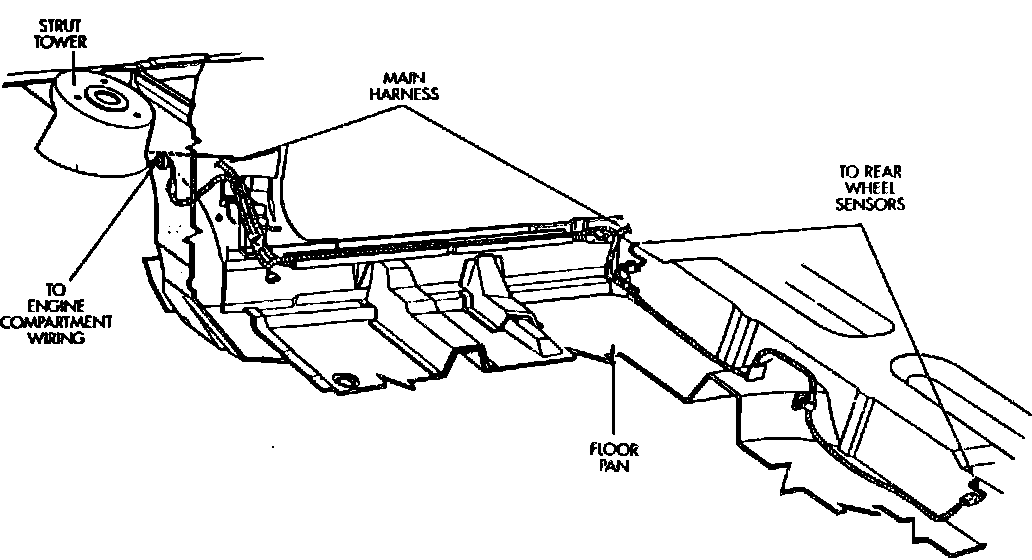 STRUT TOWER

MAIN HARNESS

TO REAR WHEEL SENSORS

TO ENGINE COMPARTMENT WIRING

FLOOR PAN