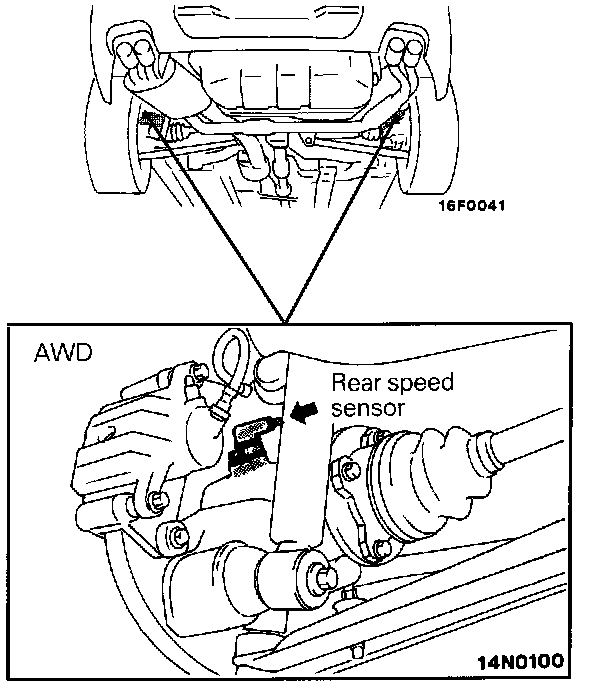 16F0041

AWD

Rear speed sensor

14N0100