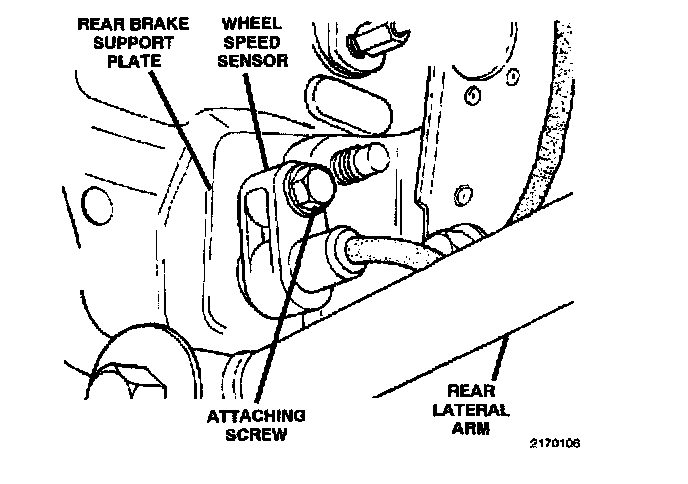 REAR BRAKE SUPPORT PLATE

WHEEL SPEED SENSOR

ATTACHING SCREW

REAR LATERAL ARM

2170106