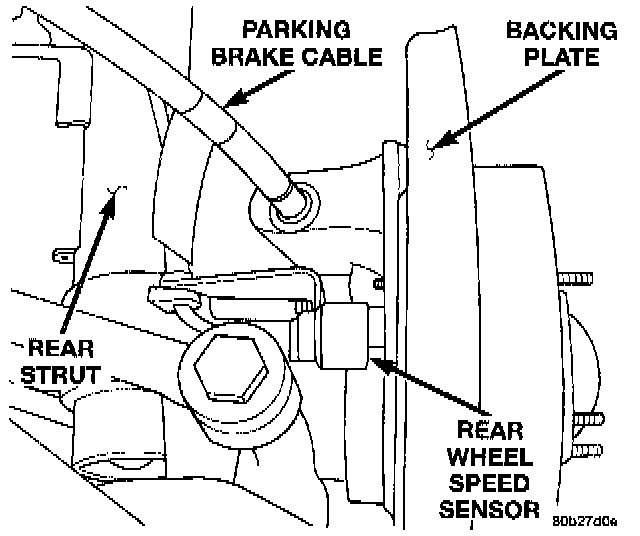 PARKING BRAKE CABLE

BACKING PLATE

REAR STRUT

REAR WHEEL SPEED SENSOR

80b27d0e