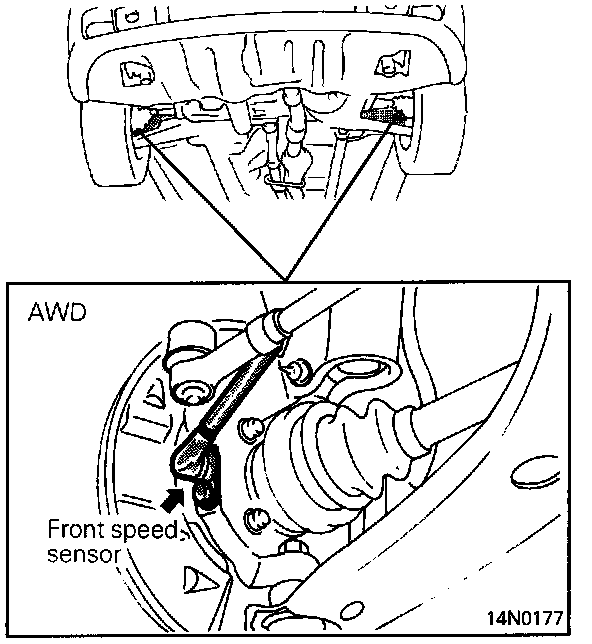 AWD

Front speed sensor

14N0177