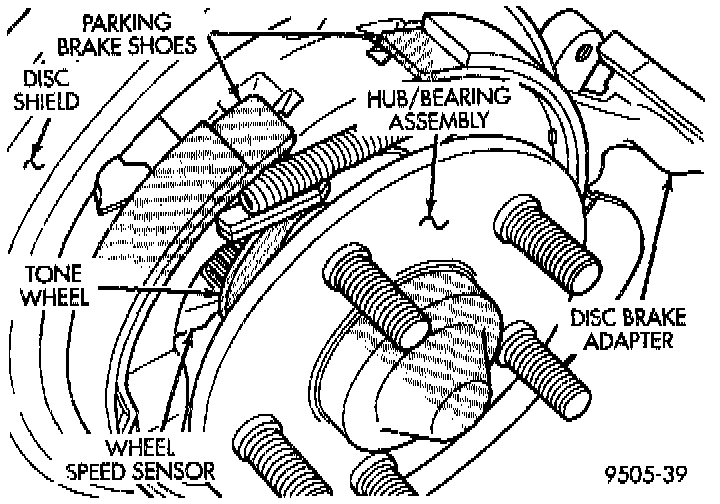 PARKING BRAKE SHOES

DISC SHIELD

HUB/BEARING ASSEMBLY

TONE WHEEL

DISC BRAKE ADAPTER

WHEEL SPEED SENSOR

9505-39