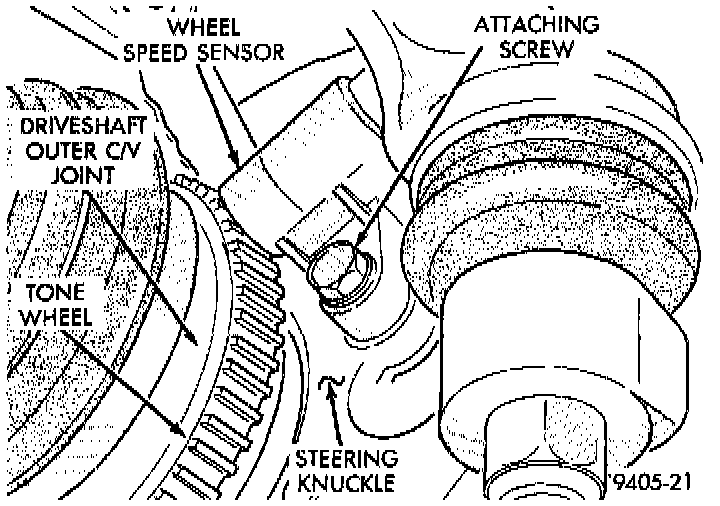 WHEEL SPEED SENSOR

ATTACHING SCREW

DRIVESHAFT OUTER C/V JOINT

TONE WHEEL

STEERING KNUCKLE

9405-21