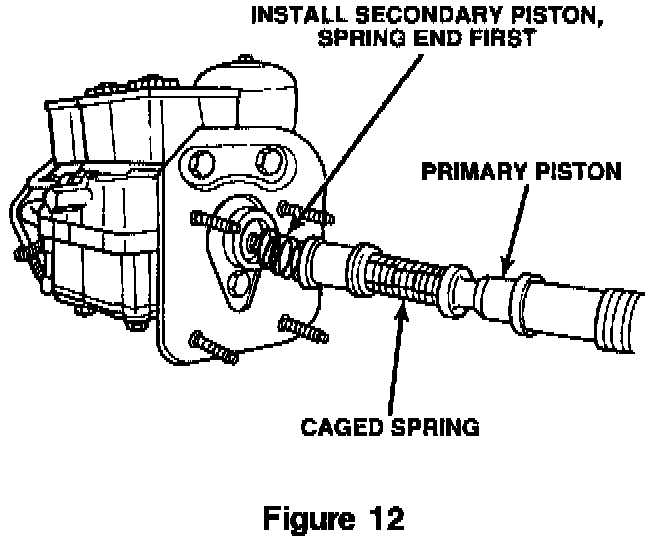 INSTALL SECONDARY PISTON, SPRING END FIRST

PRIMARY PISTON

CAGED SPRING

Figure 12