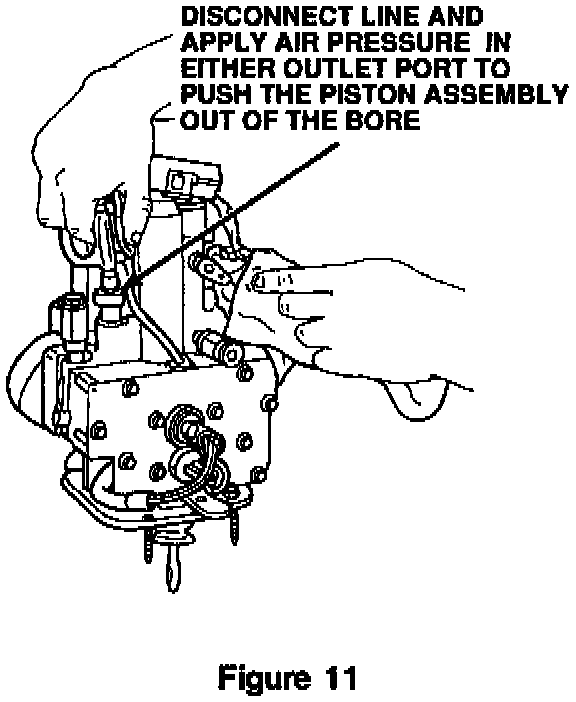 DISCONNECT LINE AND APPLY AIR PRESSURE IN EITHER OUTLET PORT TO PUSH THE PISTON ASSEMBLY OUT OF THE BORE

Figure 11