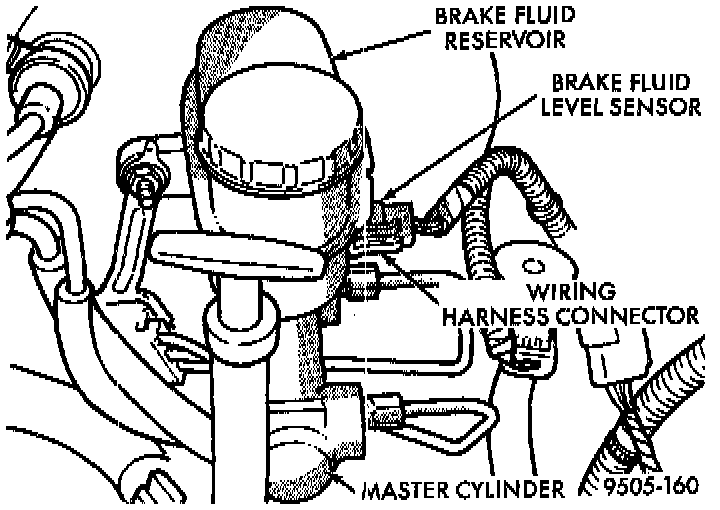 BRAKE FLUID RESERVOIR

BRAKE FLUID LEVEL SENSOR

WIRING HARNESS CONNECTOR

MASTER CYLINDER

9505-160