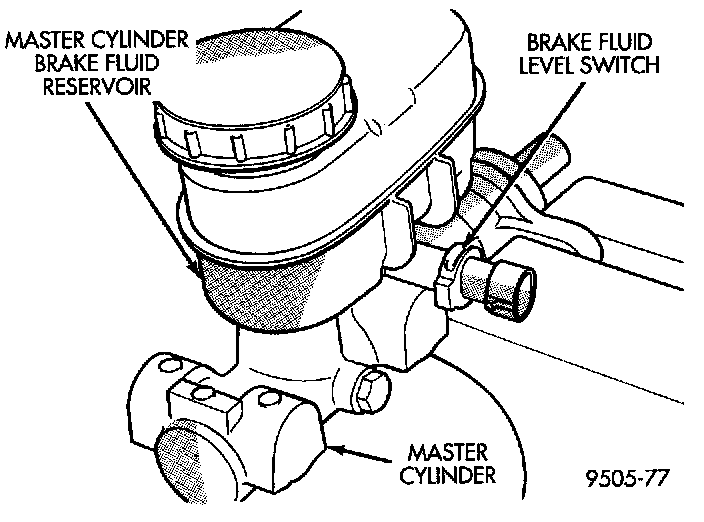 MASTER CYLINDER BRAKE FLUID RESERVOIR

BRAKE FLUID LEVEL SWITCH

MASTER CYLINDER

9505-77