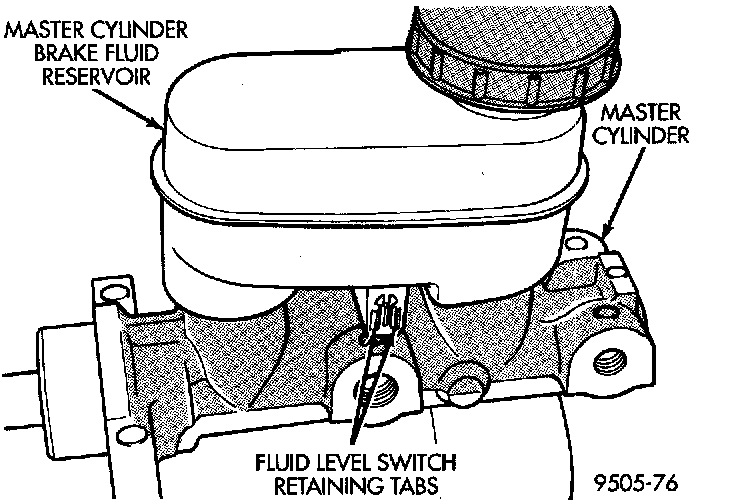 MASTER CYLINDER BRAKE FLUID RESERVOIR

MASTER CYLINDER

FLUID LEVEL SWITCH RETAINING TABS

9505-76