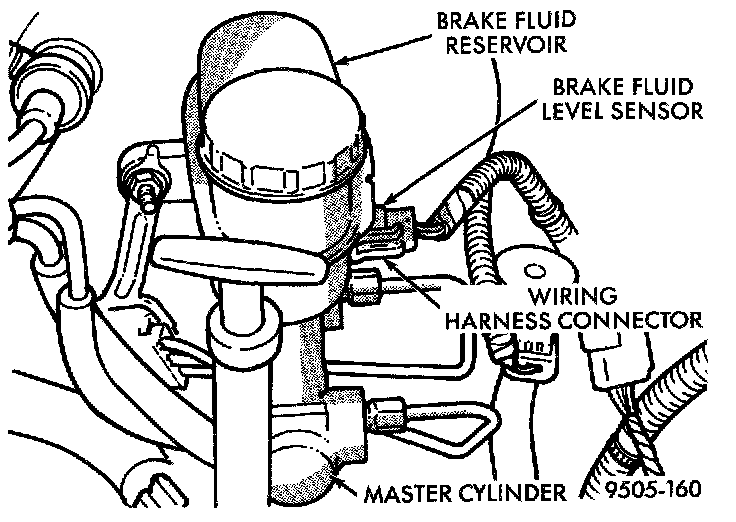 BRAKE FLUID RESERVOIR

BRAKE FLUID LEVEL SENSOR

WIRING HARNESS CONNECTOR

MASTER CYLINDER

9505-160