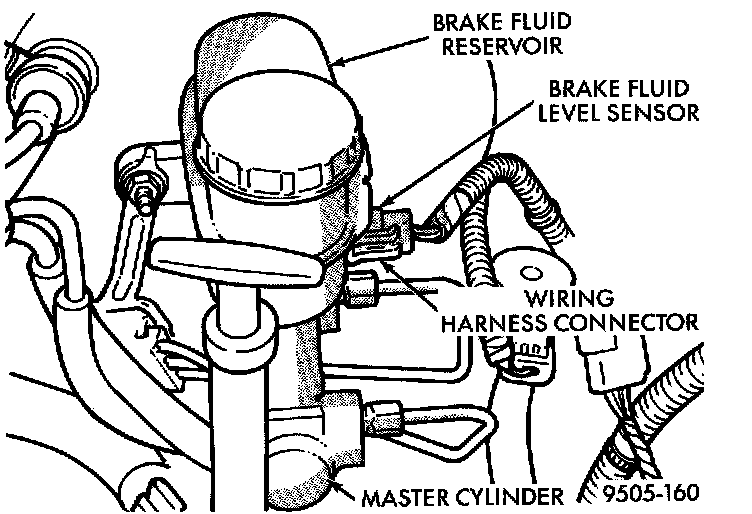 BRAKE FLUID RESERVOIR

BRAKE FLUID LEVEL SENSOR

WIRING HARNESS CONNECTOR

MASTER CYLINDER

9505-160