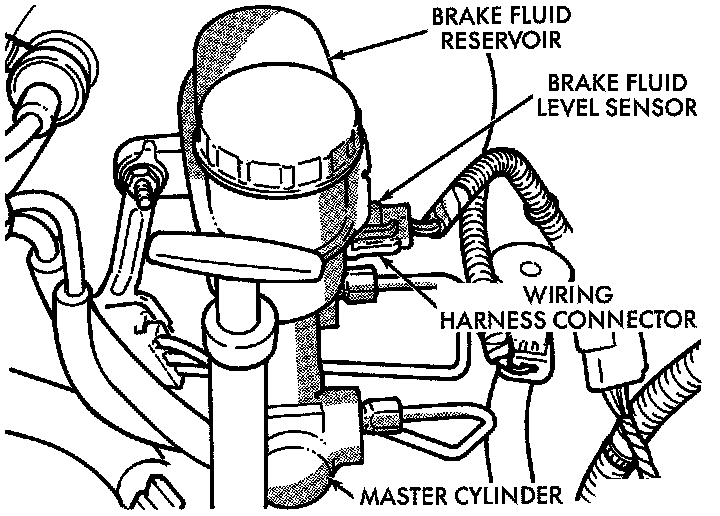 BRAKE FLUID RESERVOIR

BRAKE FLUID LEVEL SENSOR

WIRING HARNESS CONNECTOR

MASTER CYLINDER