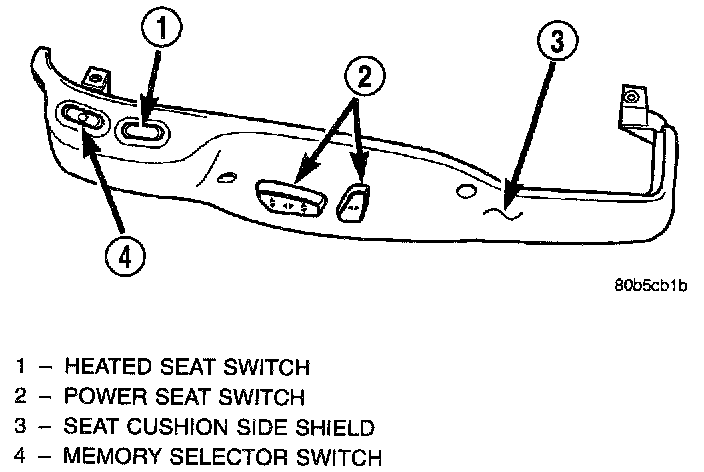 1

2

3

4

80b5cb1b

1 – HEATED SEAT SWITCH
2 – POWER SEAT SWITCH
3 – SEAT CUSHION SIDE SHIELD
4 – MEMORY SELECTOR SWITCH