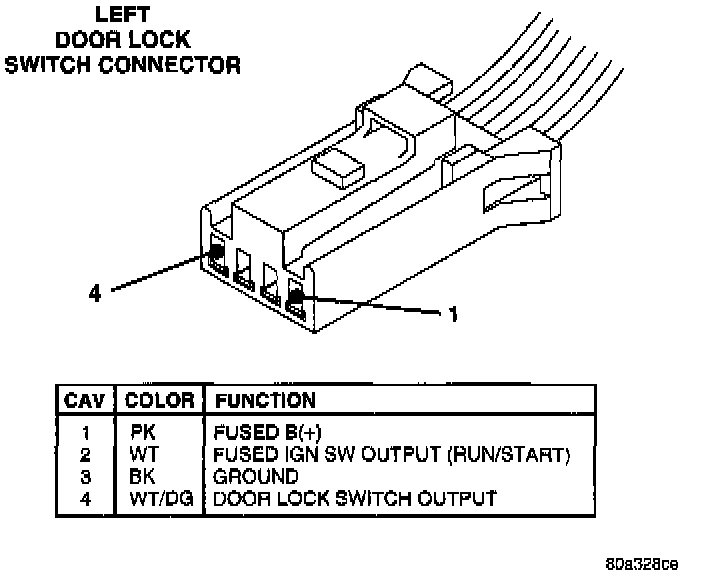 LEFT
DOOR LOCK
SWITCH CONNECTOR

4

1

| CAV | COLOR | FUNCTION |
|---|---|---|
| 1 | PK | FUSED B(+) |
| 2 | WT | FUSED IGN SW OUTPUT (RUN/START) |
| 3 | BK | GROUND |
| 4 | WT/DG | DOOR LOCK SWITCH OUTPUT |

80a328ce