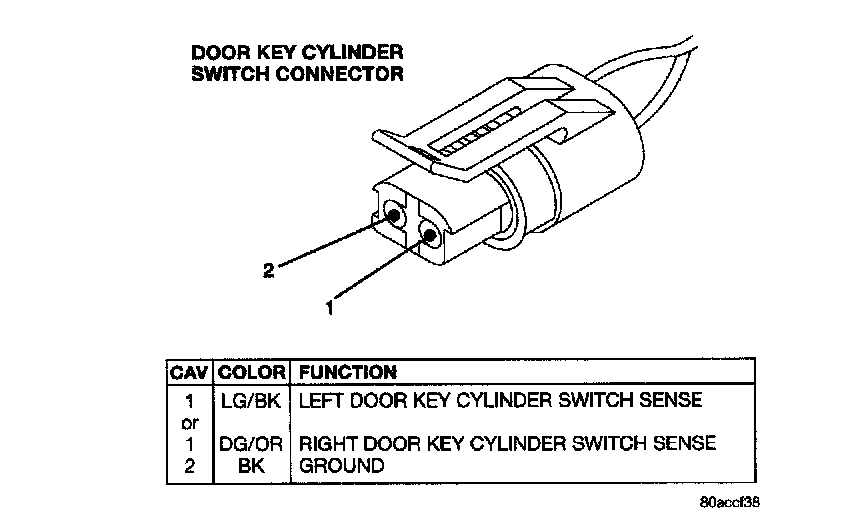 DOOR KEY CYLINDER SWITCH CONNECTOR

2

1

| CAV | COLOR | FUNCTION |
|---|---|---|
| 1 | LG/BK | LEFT DOOR KEY CYLINDER SWITCH SENSE |
| or | | |
| 1 | DG/OR | RIGHT DOOR KEY CYLINDER SWITCH SENSE |
| 2 | BK | GROUND |

80accf38