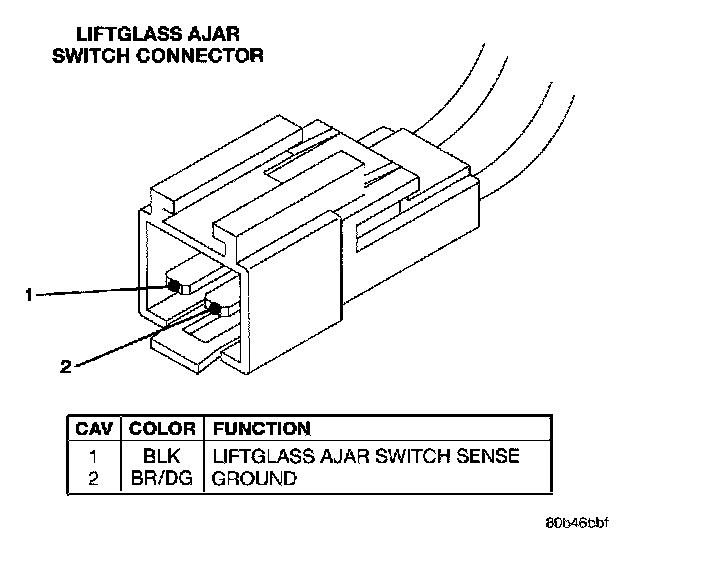 LIFTGLASS AJAR SWITCH CONNECTOR

1

2

| CAV | COLOR | FUNCTION |
|---|---|---|
| 1 | BLK | LIFTGLASS AJAR SWITCH SENSE |
| 2 | BR/DG | GROUND |

80b46cbf