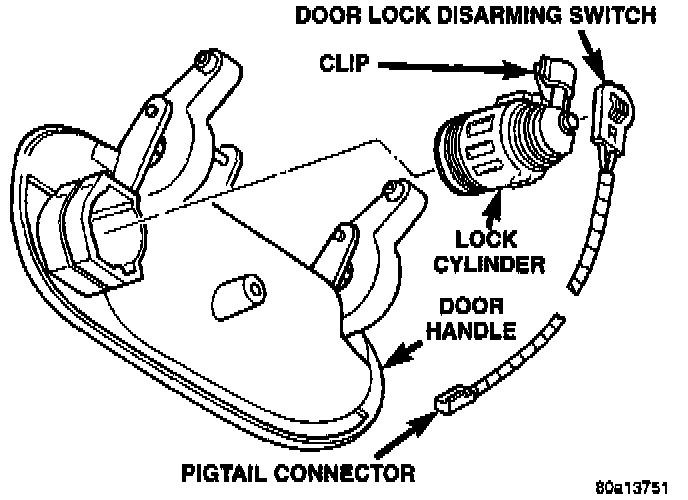 DOOR LOCK DISARMING SWITCH

CLIP

LOCK CYLINDER

DOOR HANDLE

PIGTAIL CONNECTOR

80a13751