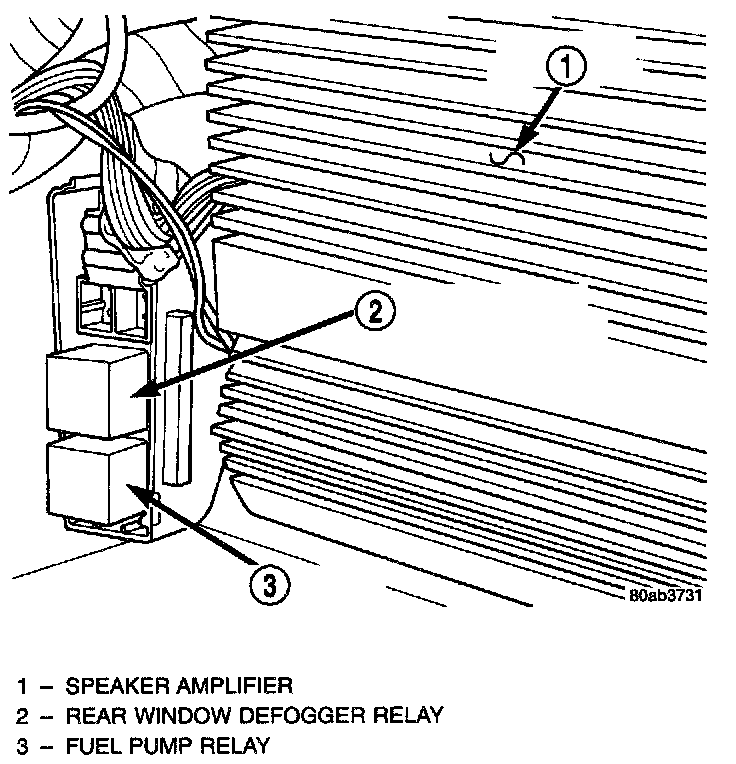 1

2

3

80ab3731

1 – SPEAKER AMPLIFIER
2 – REAR WINDOW DEFOGGER RELAY
3 – FUEL PUMP RELAY