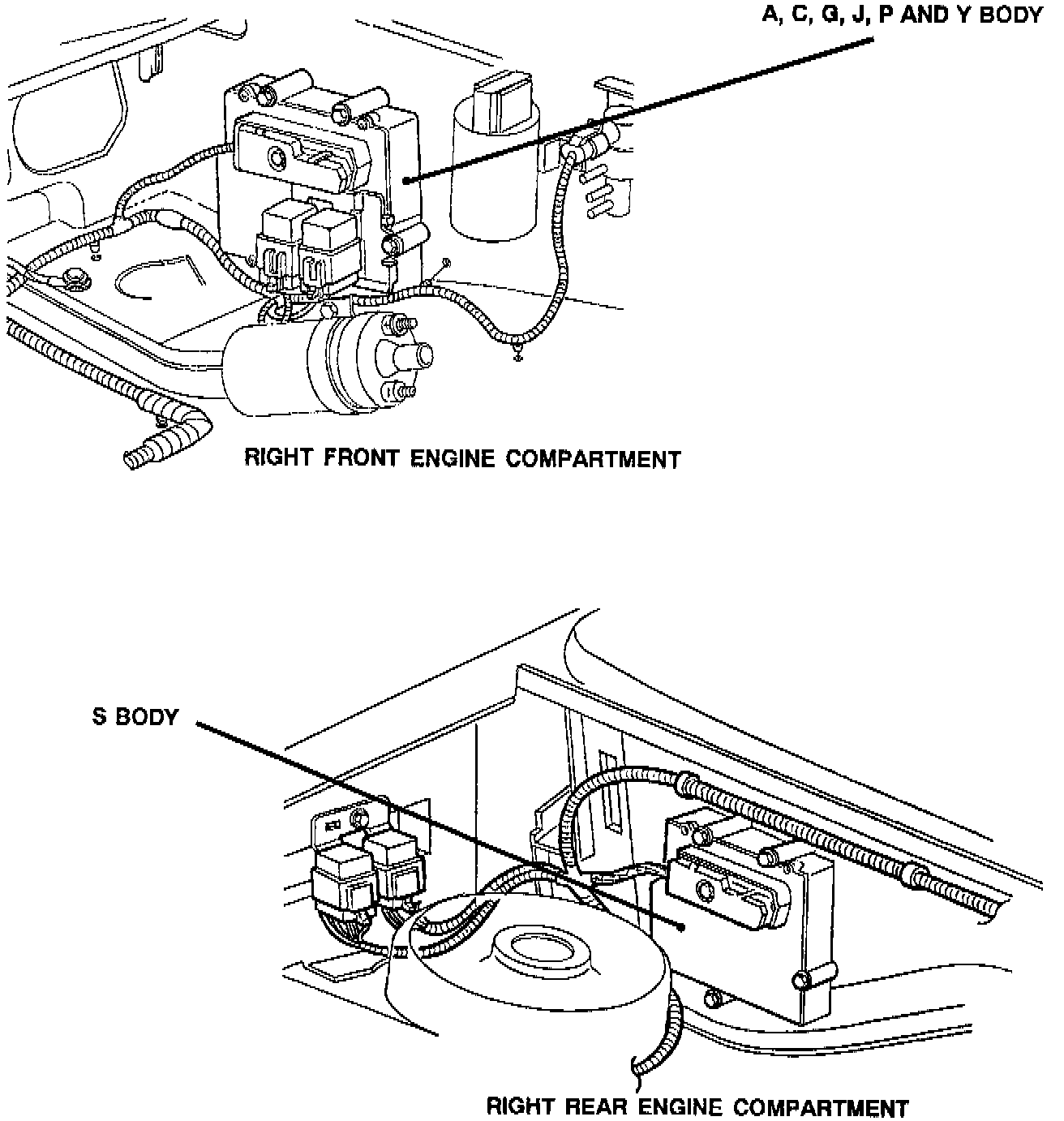 A, C, G, J, P AND Y BODY

RIGHT FRONT ENGINE COMPARTMENT

S BODY

RIGHT REAR ENGINE COMPARTMENT