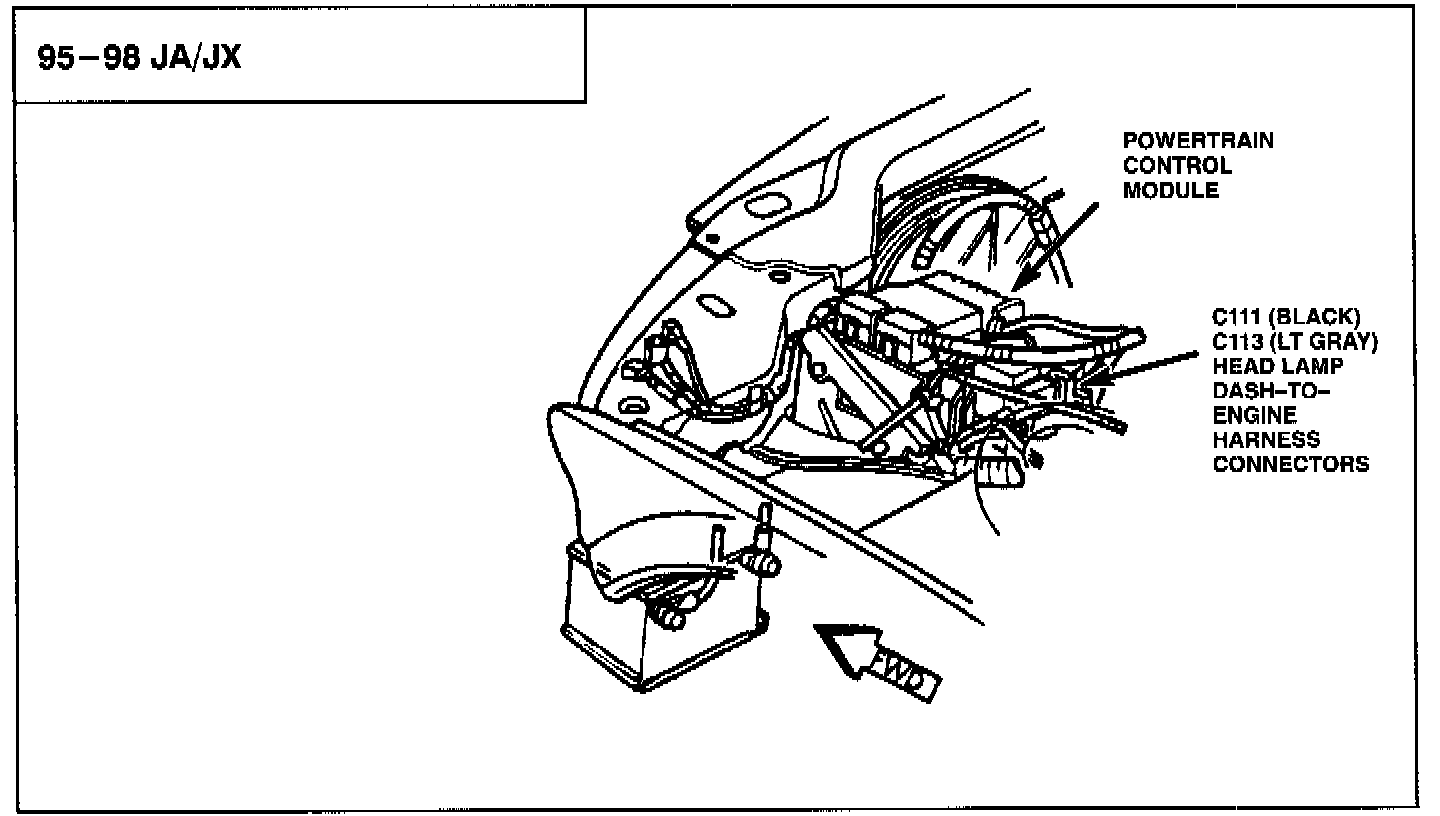 95–98 JA/JX

POWERTRAIN CONTROL MODULE

C111 (BLACK)
C113 (LT GRAY)
HEAD LAMP DASH–TO–ENGINE HARNESS CONNECTORS

FWD