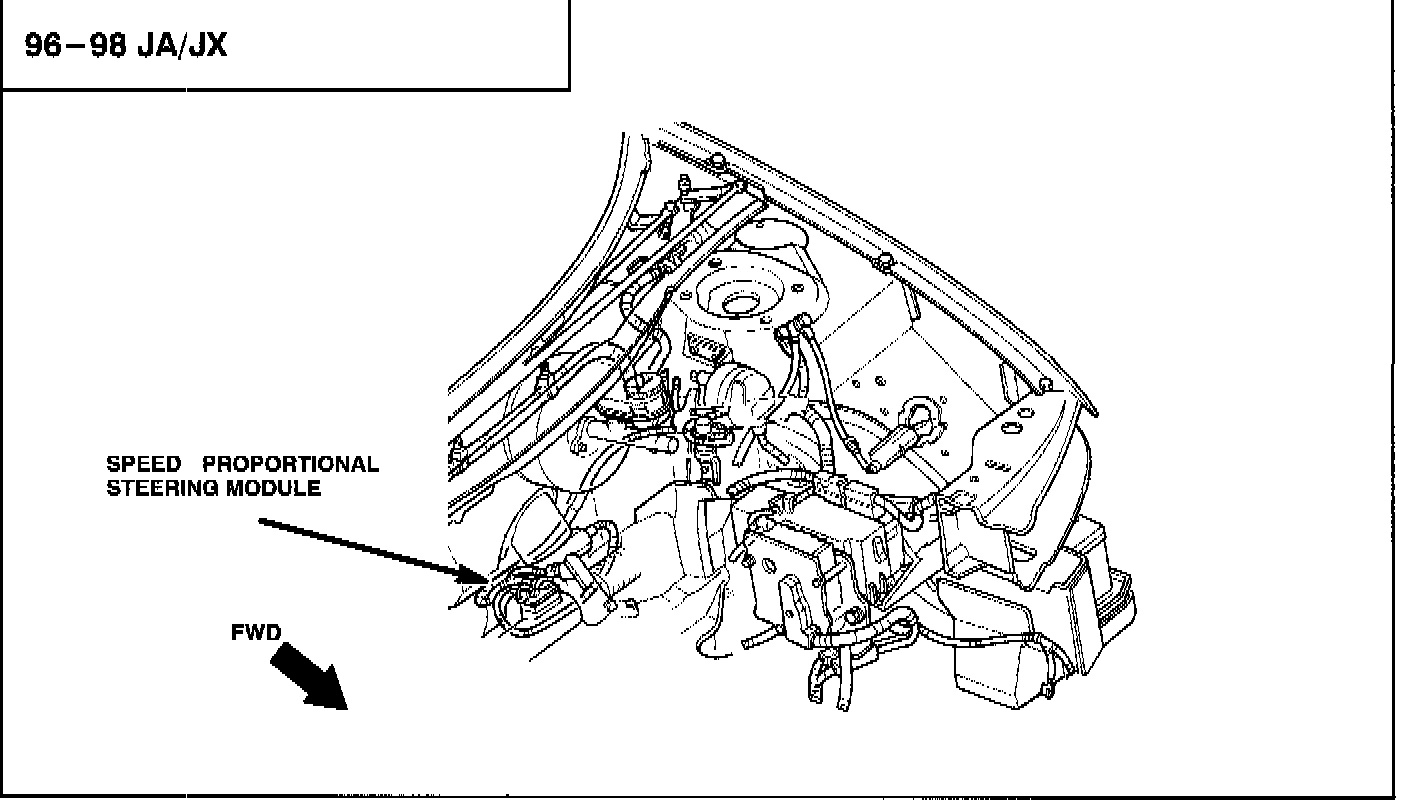 96–98 JA/JX

SPEED PROPORTIONAL STEERING MODULE

FWD