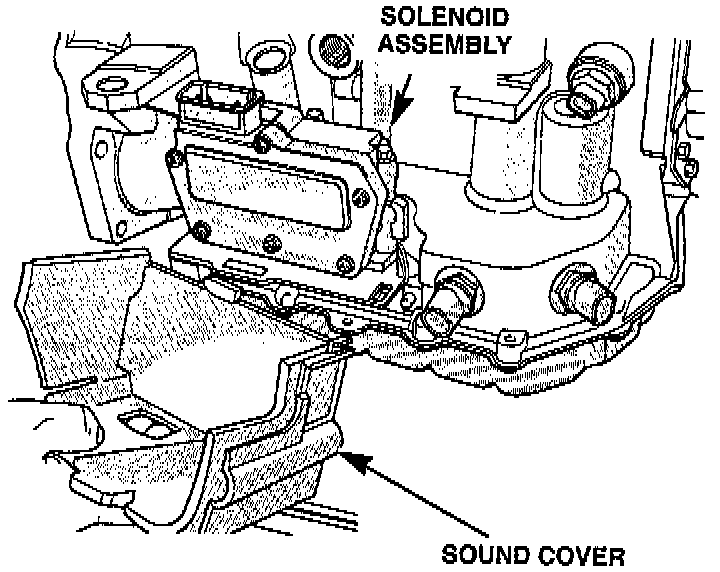 SOLENOID ASSEMBLY

SOUND COVER