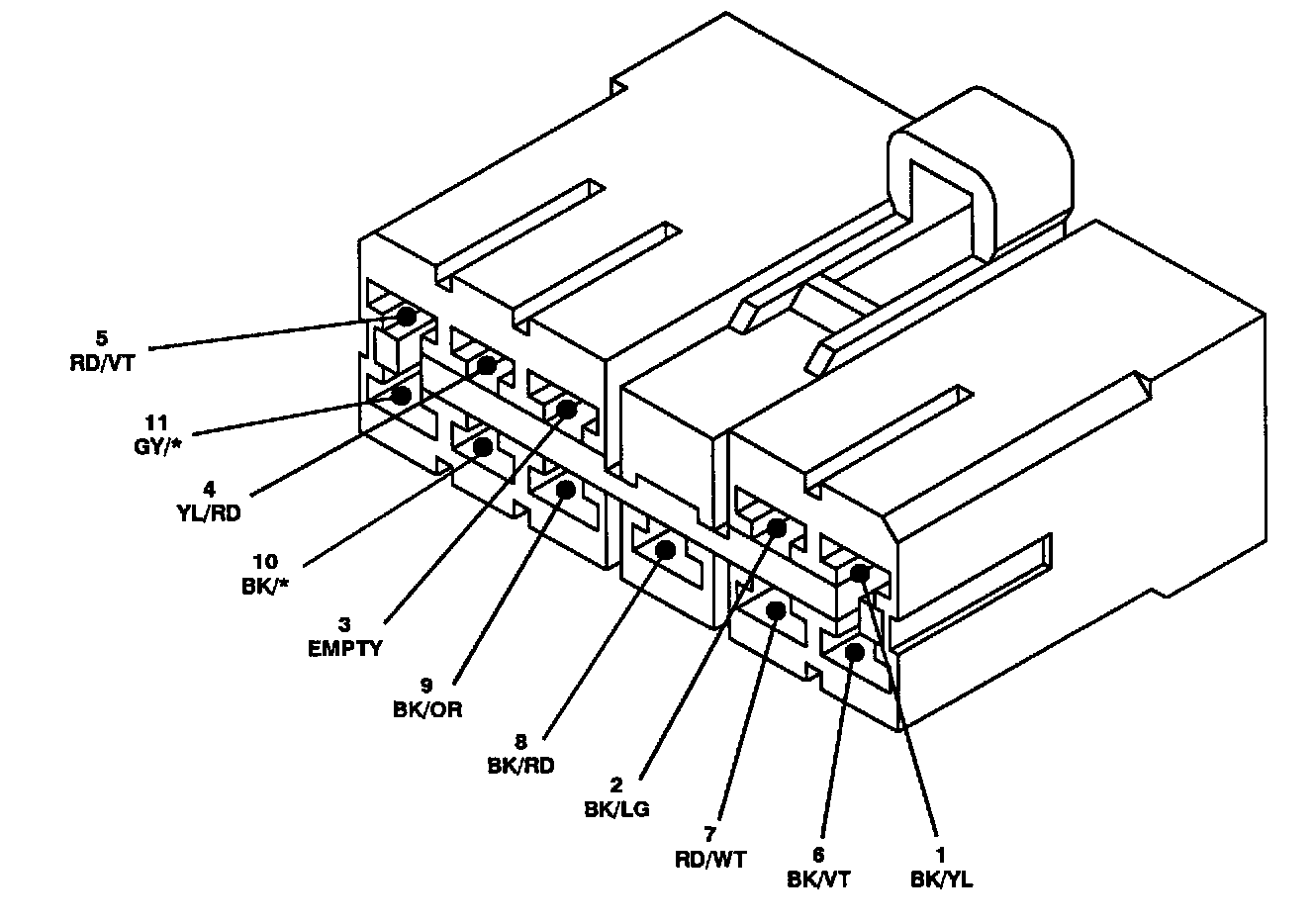 5
RD/VT

11
GY/*

4
YL/RD

10
BK/*

3
EMPTY

9
BK/OR

8
BK/RD

2
BK/LG

7
RD/WT

6
BK/VT

1
BK/YL