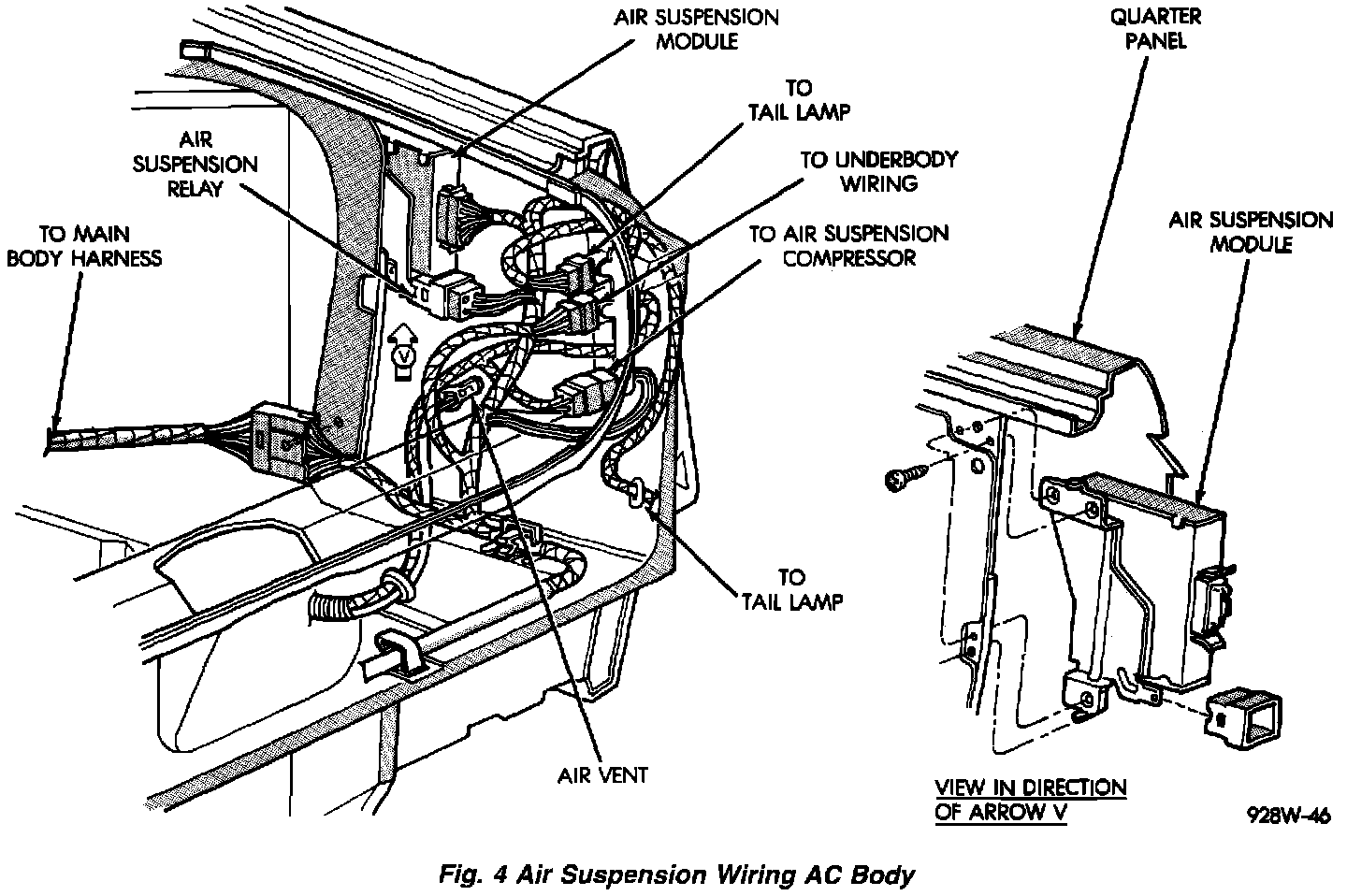 AIR SUSPENSION MODULE

TO TAIL LAMP

AIR SUSPENSION RELAY

TO UNDERBODY WIRING

TO MAIN BODY HARNESS

TO AIR SUSPENSION COMPRESSOR

V

TO TAIL LAMP

AIR VENT

QUARTER PANEL

AIR SUSPENSION MODULE

VIEW IN DIRECTION OF ARROW V

928W-46

Fig. 4 Air Suspension Wiring AC Body