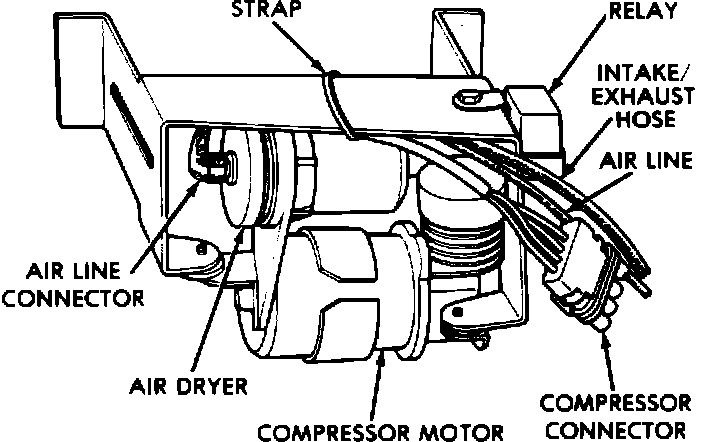 STRAP
RELAY
INTAKE/
EXHAUST
HOSE
AIR LINE
AIR LINE
CONNECTOR
AIR DRYER
COMPRESSOR MOTOR
COMPRESSOR
CONNECTOR