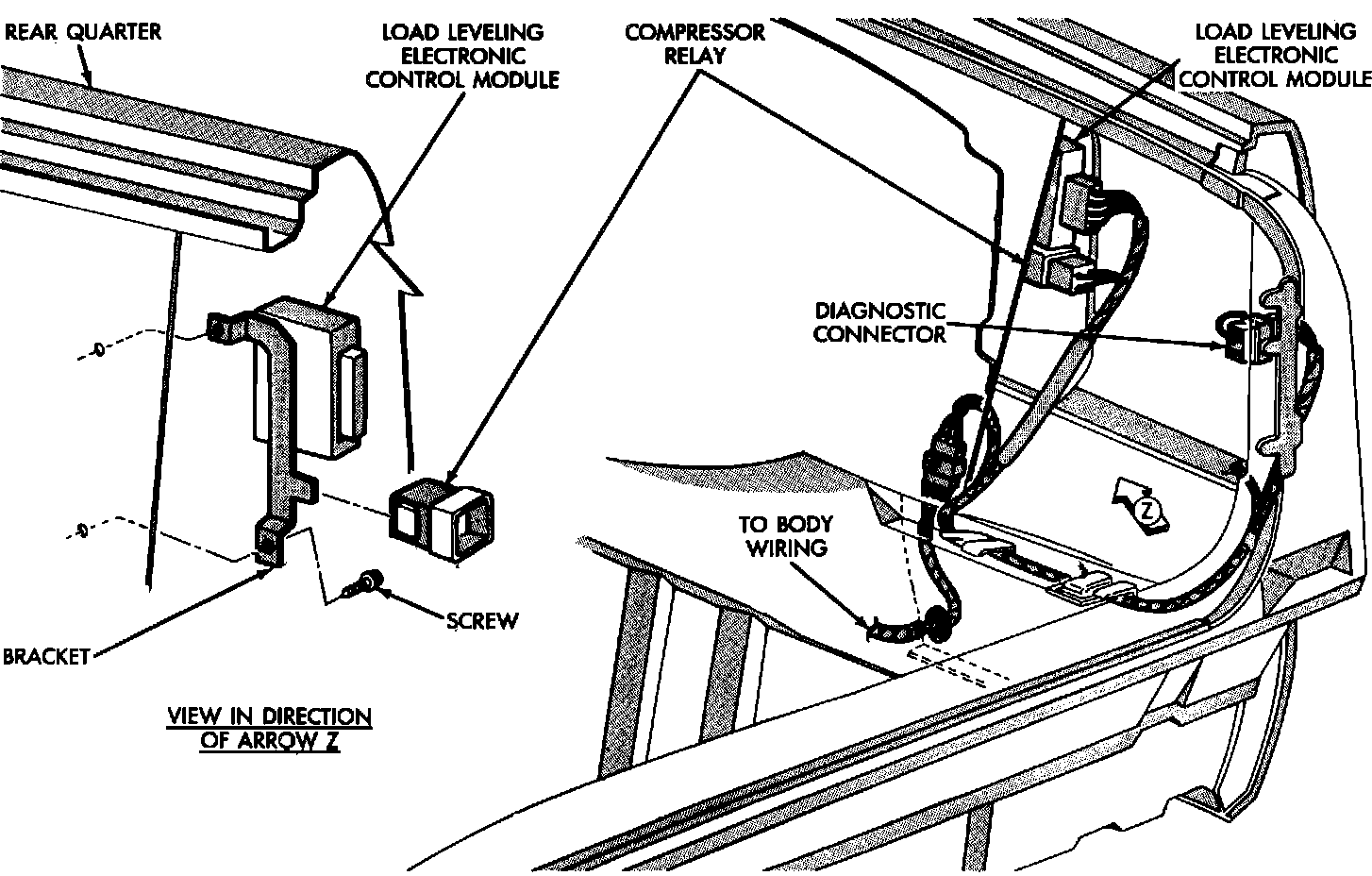 REAR QUARTER

LOAD LEVELING ELECTRONIC CONTROL MODULE

COMPRESSOR RELAY

LOAD LEVELING ELECTRONIC CONTROL MODULE

DIAGNOSTIC CONNECTOR

Z

TO BODY WIRING

SCREW

BRACKET

VIEW IN DIRECTION OF ARROW Z