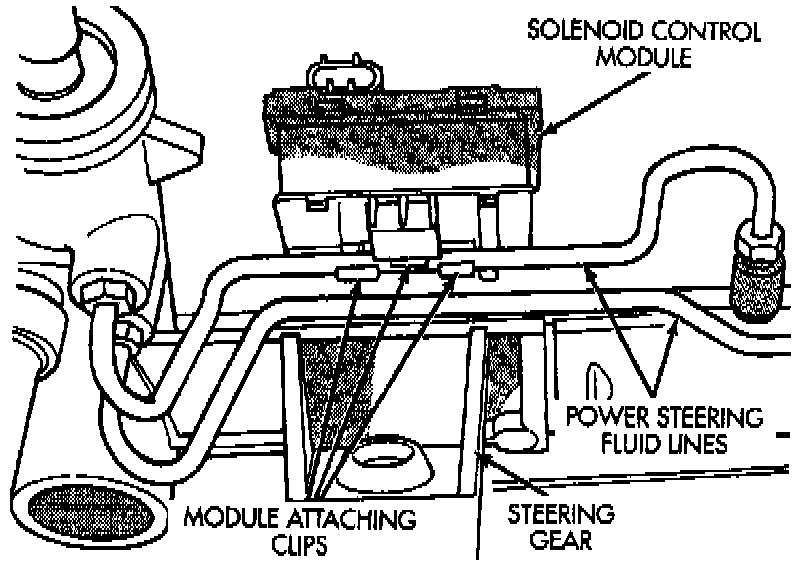 SOLENOID CONTROL MODULE

POWER STEERING FLUID LINES

MODULE ATTACHING CLIPS

STEERING GEAR