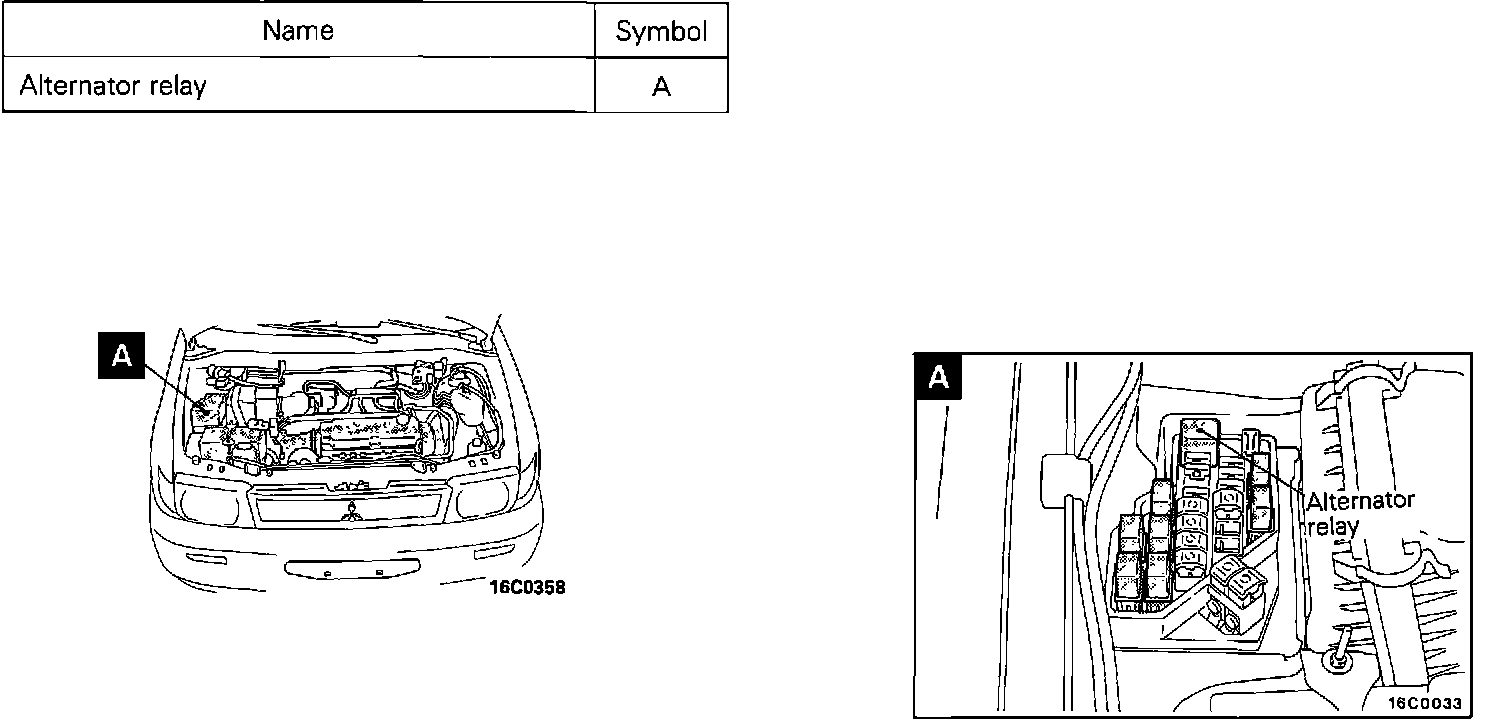 | Name | Symbol |
|---|---|
| Alternator relay | A |

A

16C0358

A

Alternator relay

16C0033